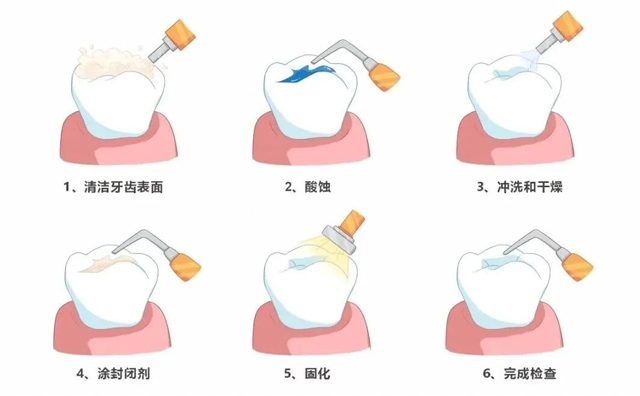 1、清洁牙齿表面

2、酸蚀

3、冲洗和干燥

4、涂封闭剂

5、固化

6、完成检查